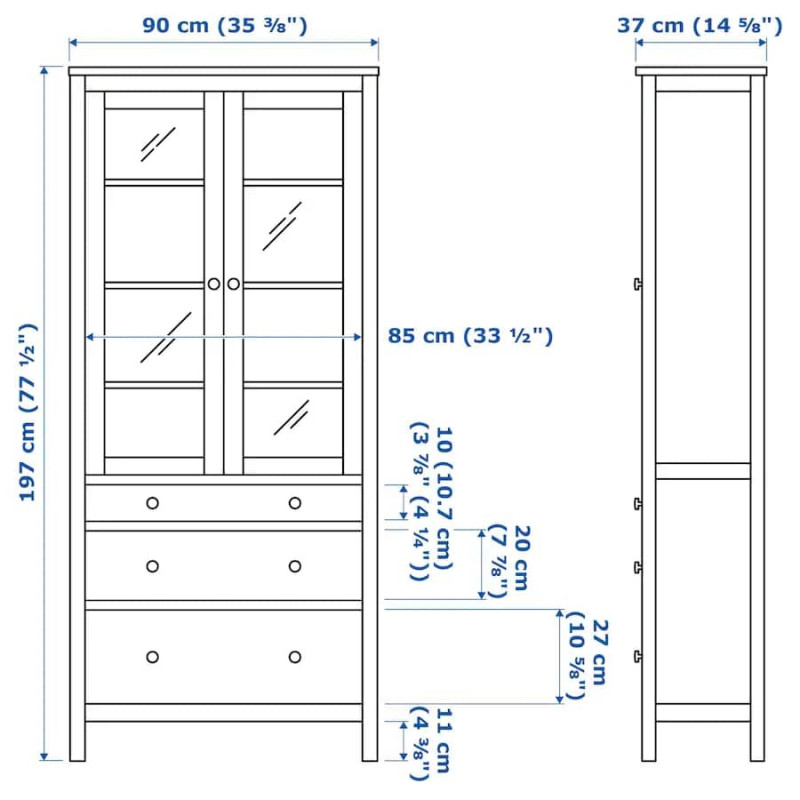 90 cm (35 ⅜")

37 cm (14 ⅝")

197 cm (77 ½")

85 cm (33 ½")

10 (10.7 cm)
(3 ⅞" (4 ¼"))

20 cm
(7 ⅞")

27 cm
(10 ⅝")

11 cm
(4 ⅜")